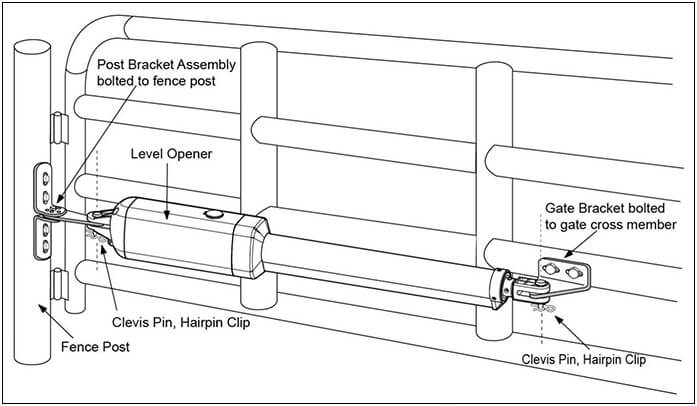 Post Bracket Assembly bolted to fence post

Level Opener

Gate Bracket bolted to gate cross member

Clevis Pin, Hairpin Clip

Fence Post

Clevis Pin, Hairpin Clip